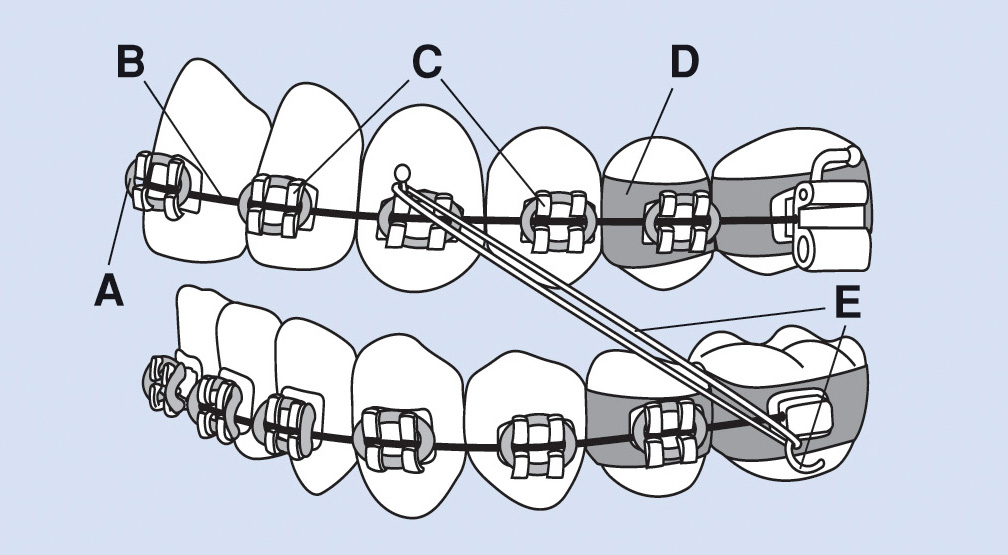 B
C
D
A
E